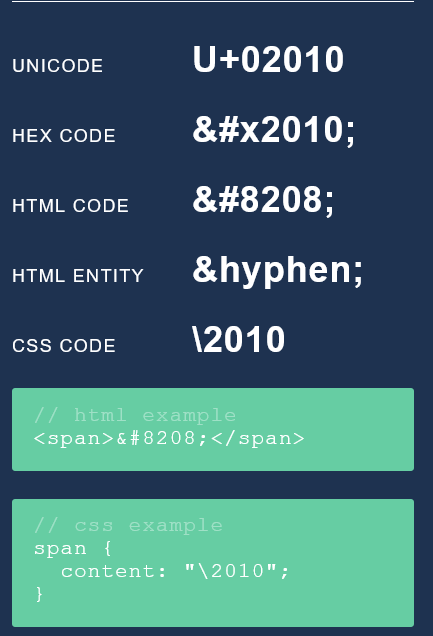 UNICODE U+02010

HEX CODE &#x2010;

HTML CODE &#8208;

HTML ENTITY &hyphen;

CSS CODE \2010

// html example
<span>&#8208;</span>

// css example
span {
  content: "\2010";
}